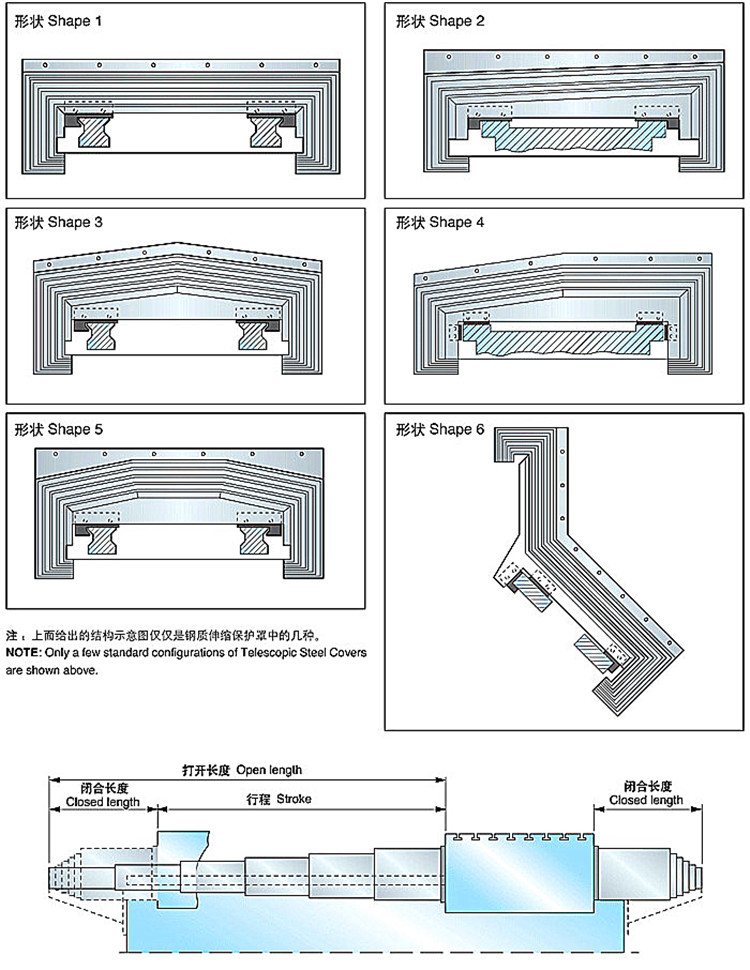 形状 Shape 1

形状 Shape 2

形状 Shape 3

形状 Shape 4

形状 Shape 5

形状 Shape 6

注：上面给出的结构示意图仅仅是钢质伸缩保护罩中的几种。
NOTE: Only a few standard configurations of Telescopic Steel Covers are shown above.

打开长度 Open length

闭合长度
Closed length

行程 Stroke

闭合长度
Closed length