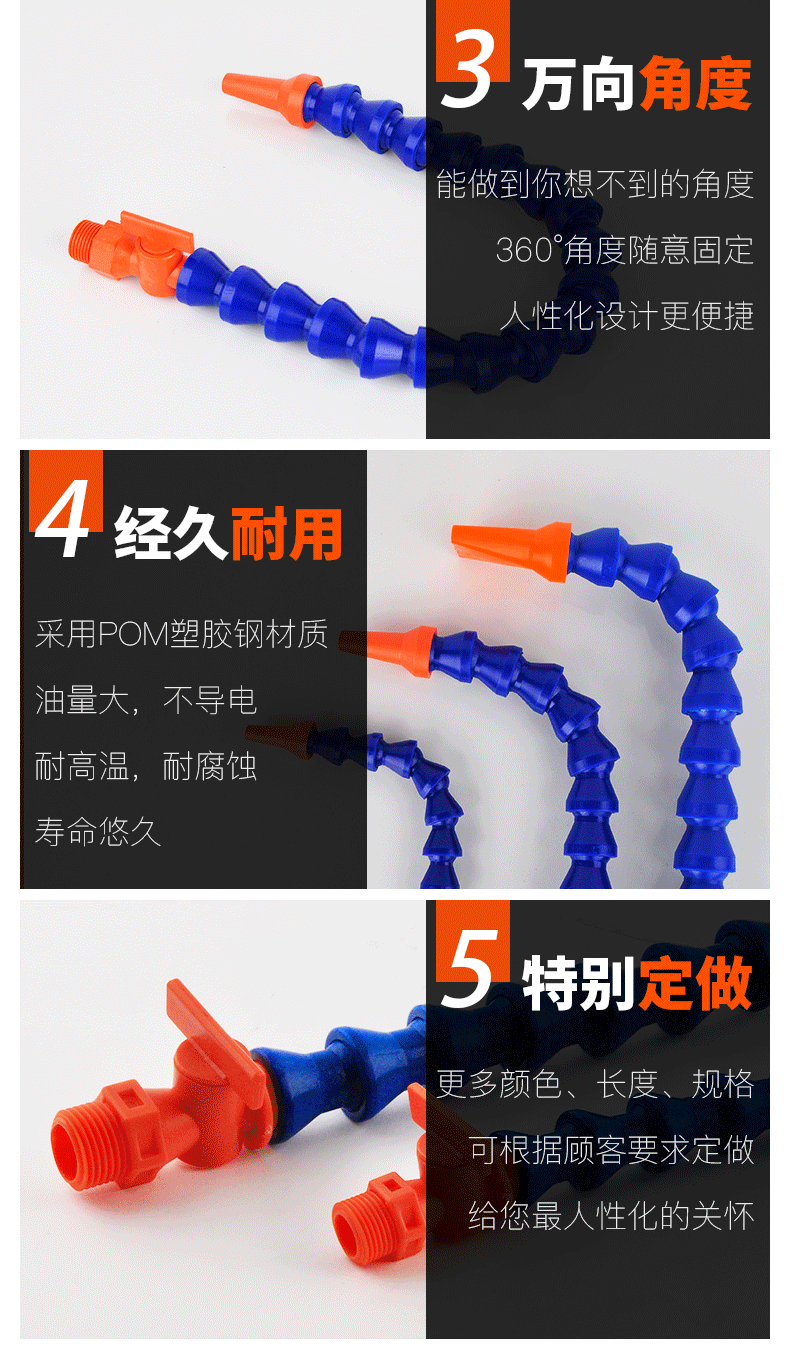 3 万向角度

能做到你想不到的角度

360°角度随意固定

人性化设计更便捷

4 经久耐用

采用POM塑胶钢材质

油量大，不导电

耐高温，耐腐蚀

寿命悠久

5 特别定做

更多颜色、长度、规格

可根据顾客要求定做

给您最人性化的关怀